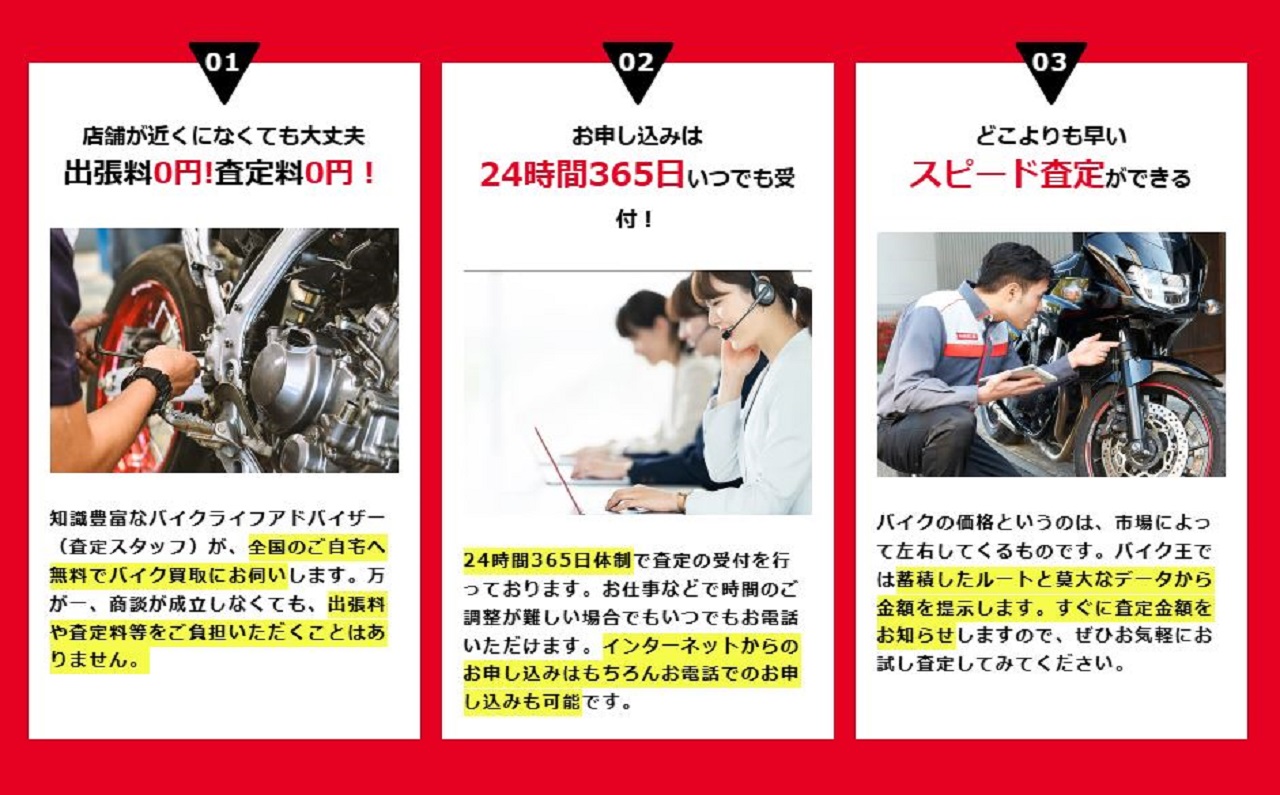 01

店舗が近くになくても大丈夫
出張料0円!査定料0円！

知識豊富なバイクライフアドバイザー（査定スタッフ）が、全国のご自宅へ無料でバイク買取にお伺いします。万が一、商談が成立しなくても、出張料や査定料等をご負担いただくことはありません。

02

お申し込みは
24時間365日いつでも受付！

24時間365日体制で査定の受付を行っております。お仕事などで時間のご調整が難しい場合でもいつでもお電話いただけます。インターネットからのお申し込みはもちろんお電話でのお申し込みも可能です。

03

どこよりも早い
スピード査定ができる

バイクの価格というのは、市場によって左右してくるものです。バイク王では蓄積したルートと莫大なデータから金額を提示します。すぐに査定金額をお知らせしますので、ぜひお気軽にお試し査定してみてください。